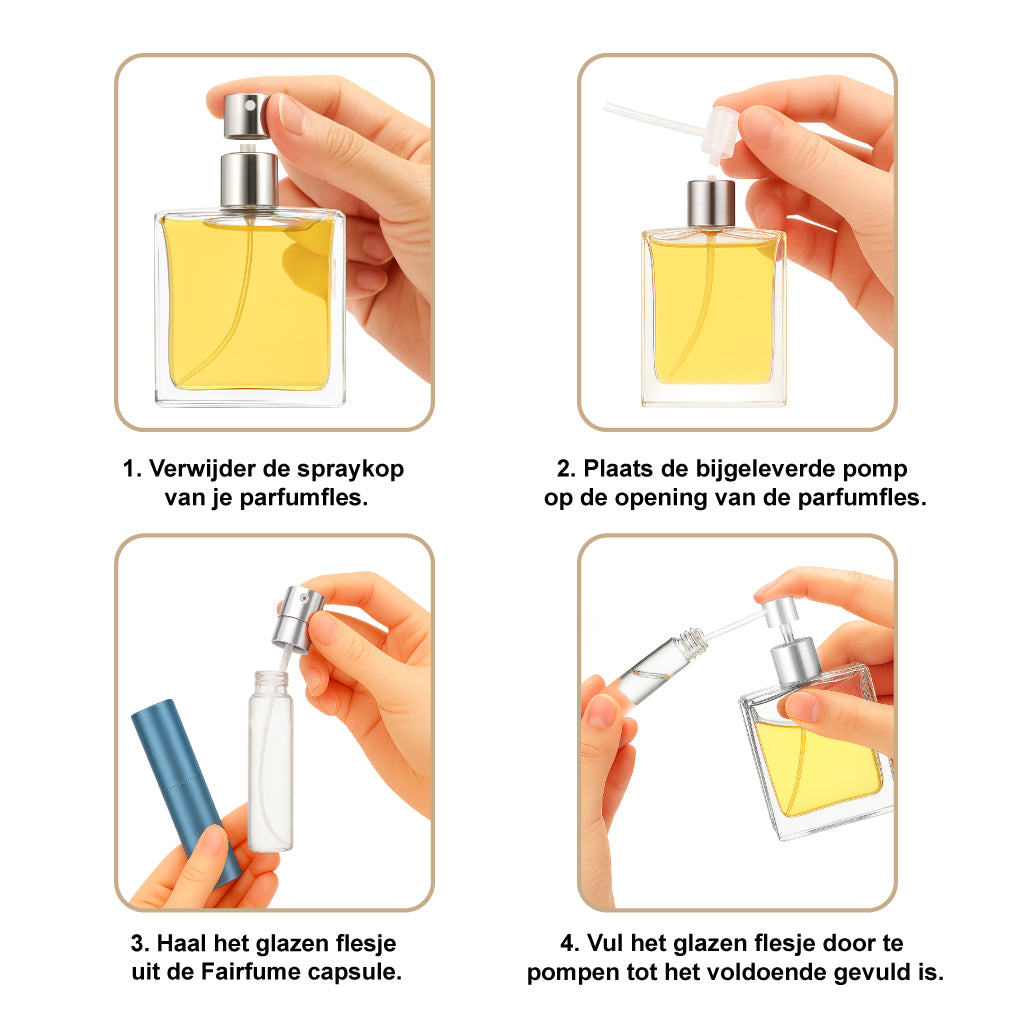 1. Verwijder de spraykop van je parfumfles.

2. Plaats de bijgeleverde pomp op de opening van de parfumfles.

3. Haal het glazen flesje uit de Fairfume capsule.

4. Vul het glazen flesje door te pompen tot het voldoende gevuld is.