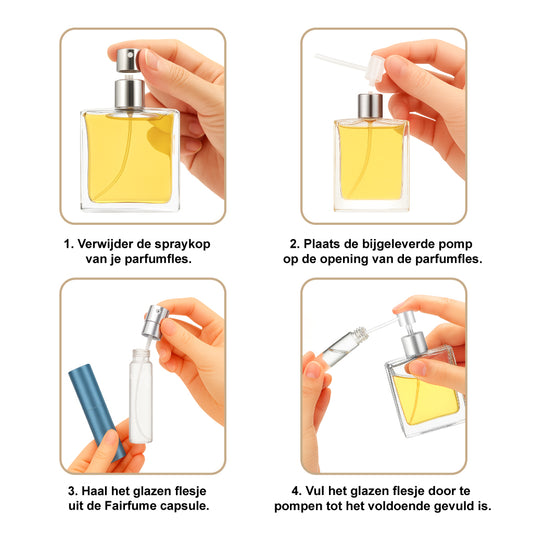 1. Verwijder de spraykop van je parfumfles.

2. Plaats de bijgeleverde pomp op de opening van de parfumfles.

3. Haal het glazen flesje uit de Fairfume capsule.

4. Vul het glazen flesje door te pompen tot het voldoende gevuld is.